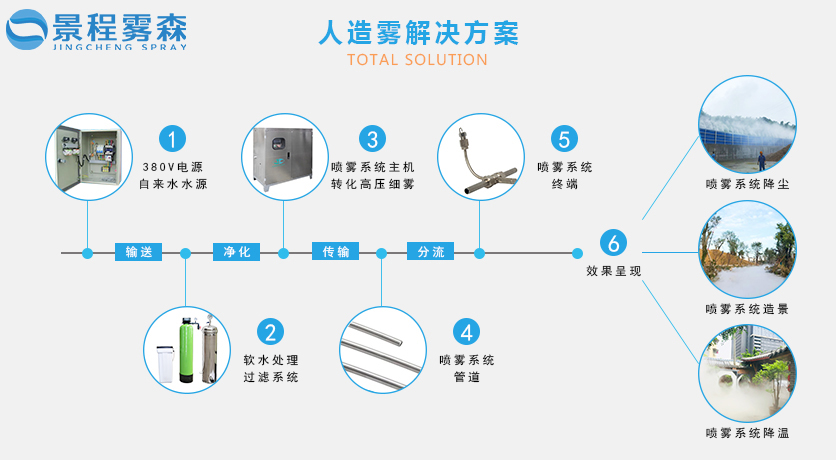 景程雾森
JINGCHENG SPRAY

人造雾解决方案
TOTAL SOLUTION

1
380V电源
自来水水源

3
喷雾系统主机
转化高压细雾

5
喷雾系统
终端

输送
净化
传输
分流

6
效果呈现

2
软水处理
过滤系统

4
喷雾系统
管道

喷雾系统降尘
喷雾系统造景
喷雾系统降温