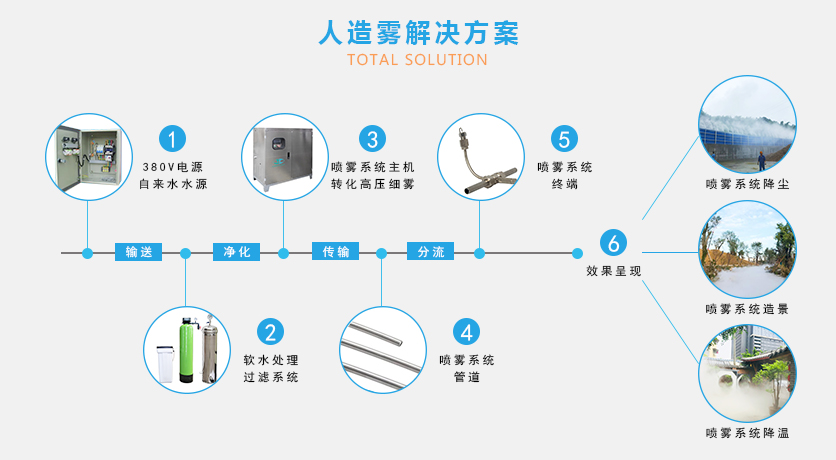 人造雾解决方案
TOTAL SOLUTION

1
380V电源
自来水水源

3
喷雾系统主机
转化高压细雾

5
喷雾系统
终端

输送 净化 传输 分流

6
效果呈现

2
软水处理
过滤系统

4
喷雾系统
管道

喷雾系统降尘

喷雾系统造景

喷雾系统降温